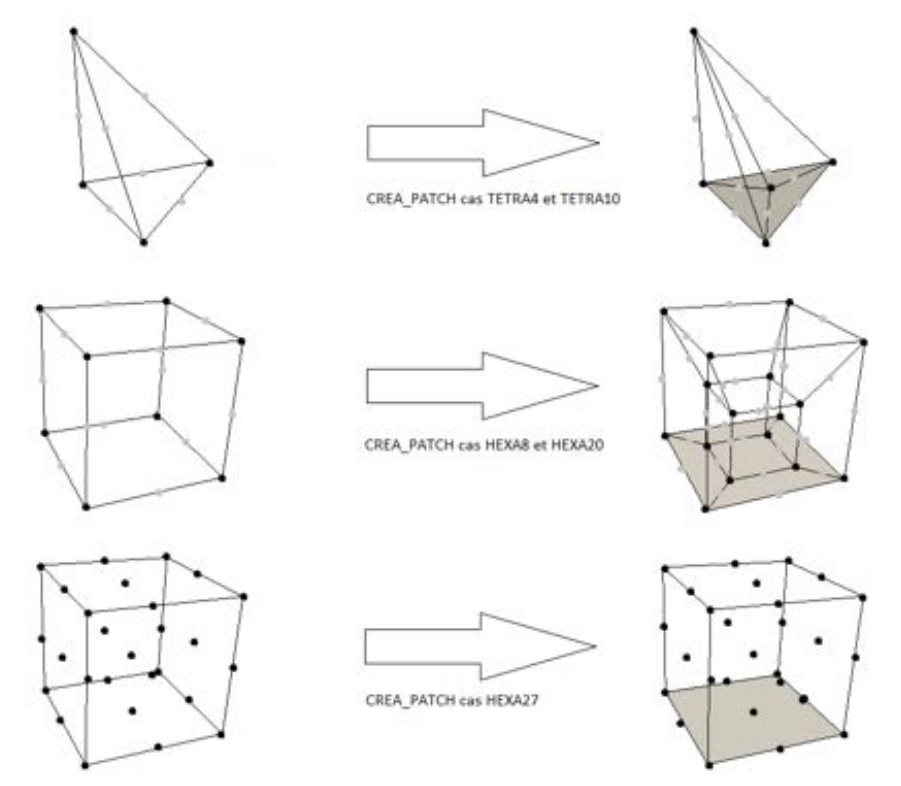 CREA_PATCH cas TETRA4 et TETRA10

CREA_PATCH cas HEXA8 et HEXA20

CREA_PATCH cas HEXA27