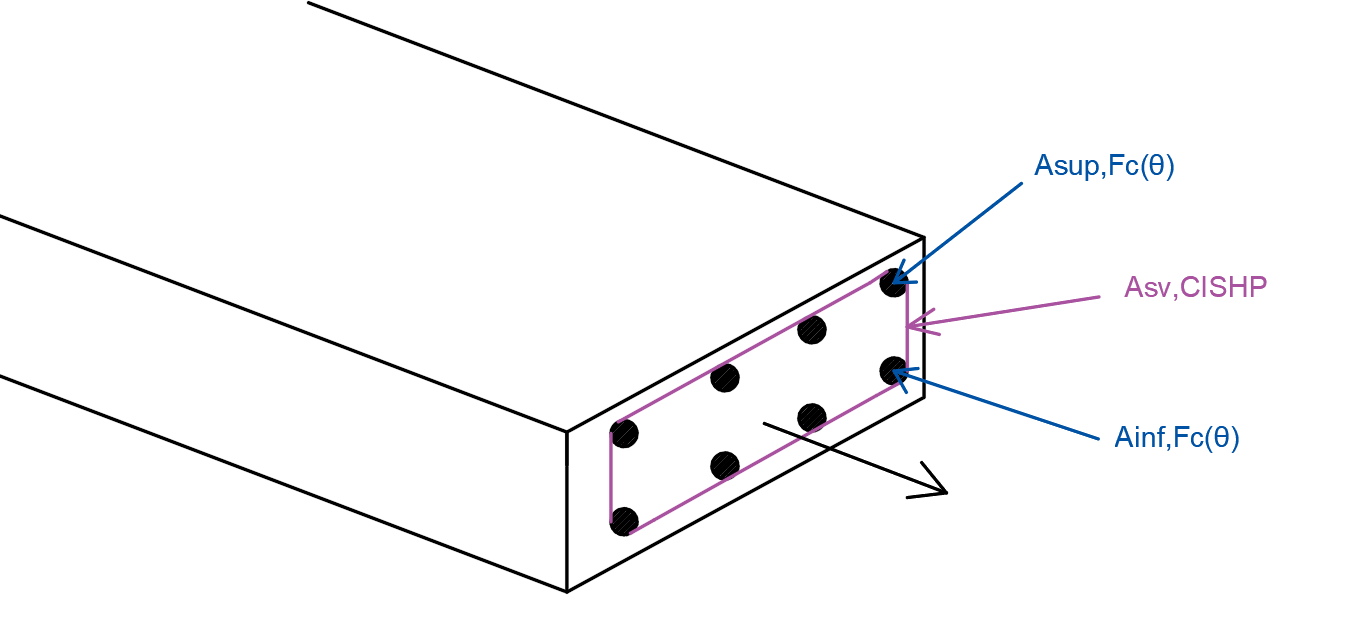 Asup,Fc(θ)

Asv,CISHP

Ainf,Fc(θ)